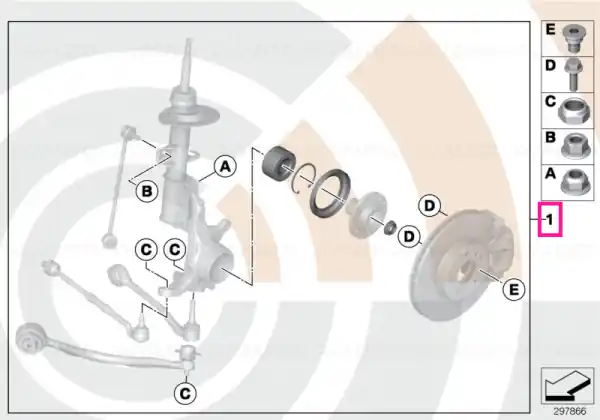 E
D
C
B
A
A
B
C
C
D
D
E
C
1
297866